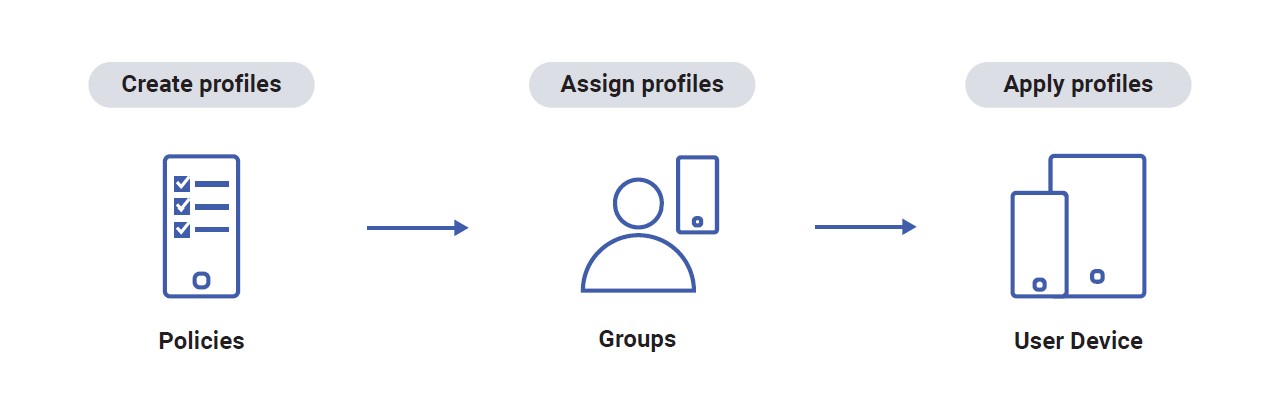 Create profiles

Policies

Assign profiles

Groups

Apply profiles

User Device